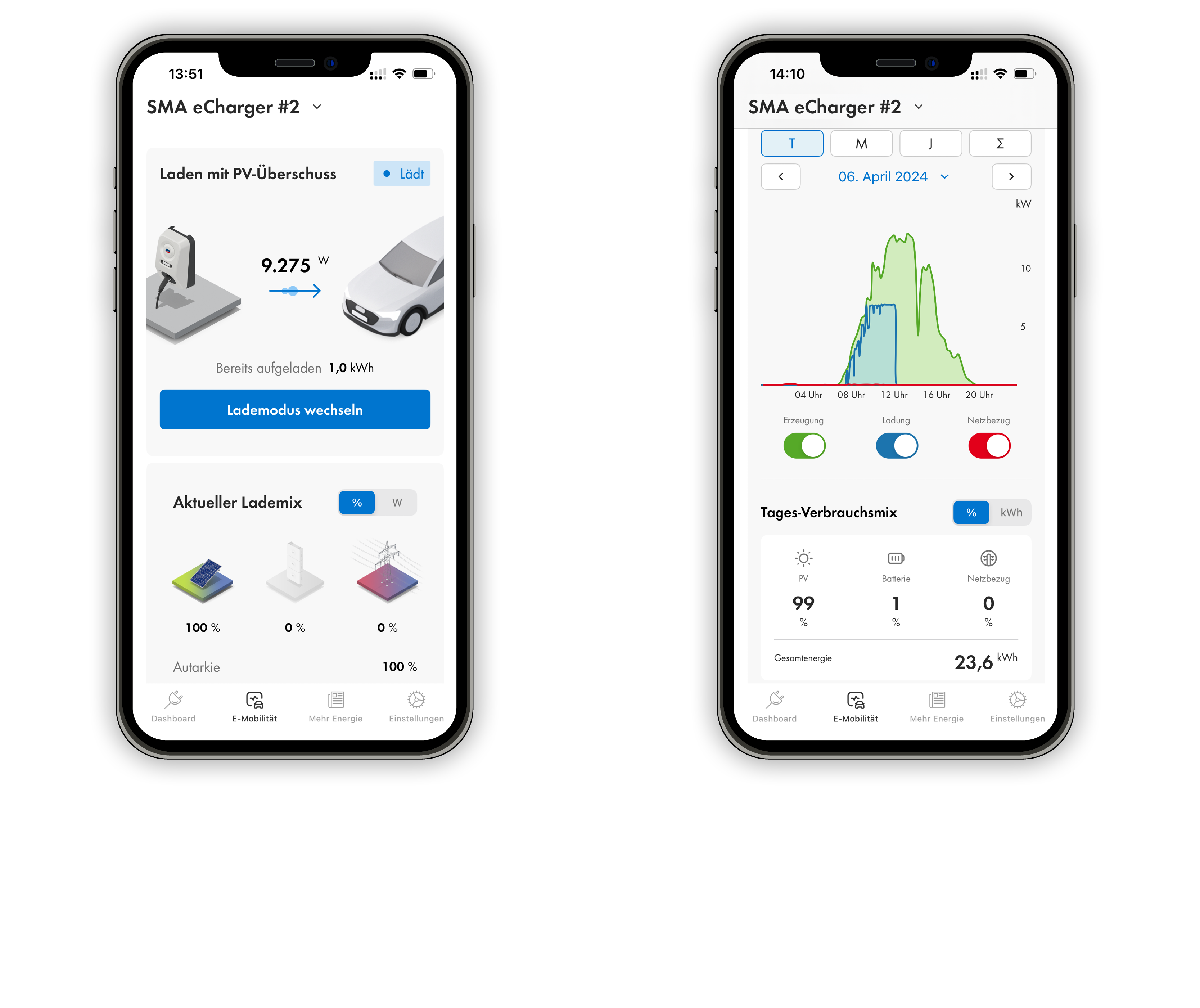 13:51

SMA eCharger #2

Laden mit PV-Überschuss

Lädt

9.275 W

Bereits aufgeladen 1,0 kWh

Lademodus wechseln

Aktueller Lademix

% W

100 %

0 %

0 %

Autarkie 100 %

Dashboard E-Mobilität Mehr Energie Einstellungen

14:10

SMA eCharger #2

T M J Σ

06. April 2024

kW

10

5

04 Uhr 08 Uhr 12 Uhr 16 Uhr 20 Uhr

Erzeugung Ladung Netzbezug

Tages-Verbrauchsmix

% kWh

PV
99
%

Batterie
1
%

Netzbezug
0
%

Gesamtenergie 23,6 kWh

Dashboard E-Mobilität Mehr Energie Einstellungen