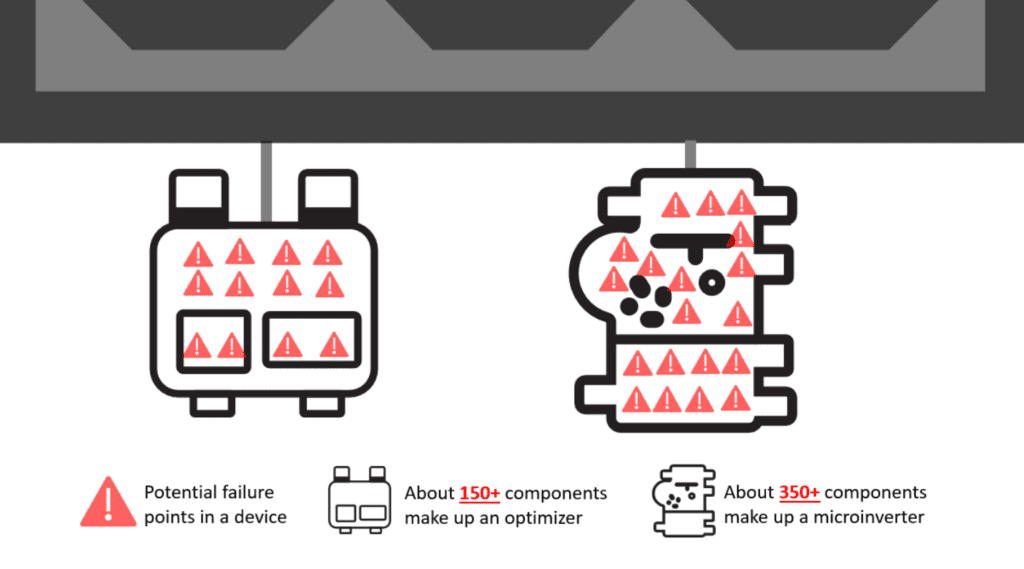 Potential failure points in a device

About 150+ components make up an optimizer

About 350+ components make up a microinverter